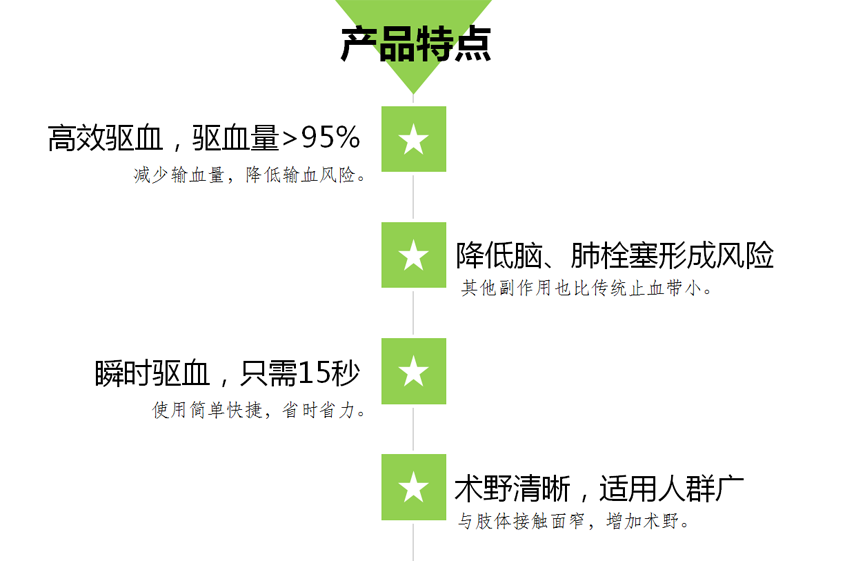 产品特点

高效驱血，驱血量>95%

减少输血量，降低输血风险。

降低脑、肺栓塞形成风险

其他副作用也比传统止血带小。

瞬时驱血，只需15秒

使用简单快捷，省时省力。

术野清晰，适用人群广

与肢体接触面窄，增加术野。